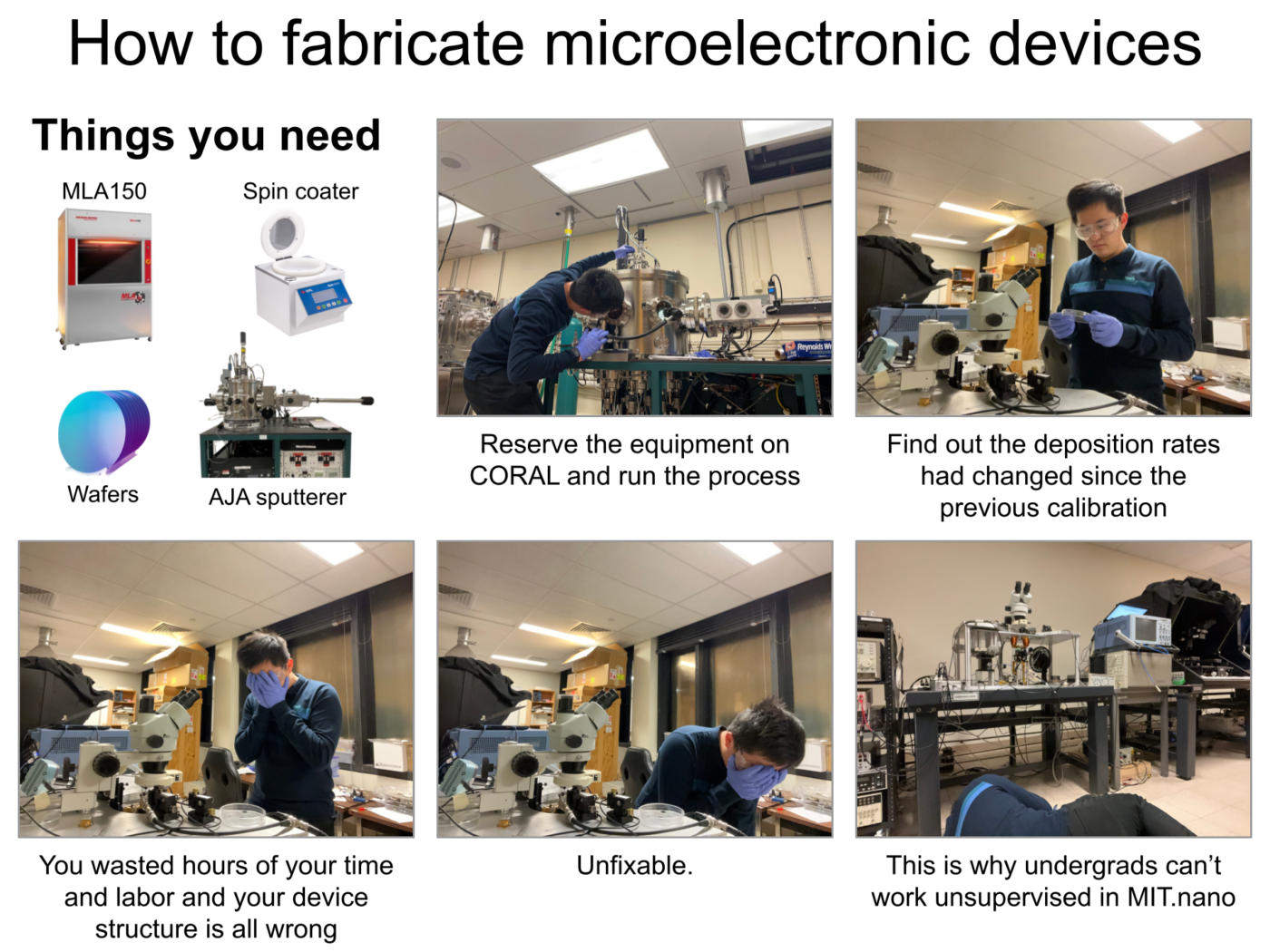 How to fabricate microelectronic devices

Things you need

MLA150

Spin coater

Wafers

AJA sputterer

Reynolds Wr

Reserve the equipment on CORAL and run the process

Find out the deposition rates had changed since the previous calibration

You wasted hours of your time and labor and your device structure is all wrong

Unfixable.

This is why undergrads can't work unsupervised in MIT.nano