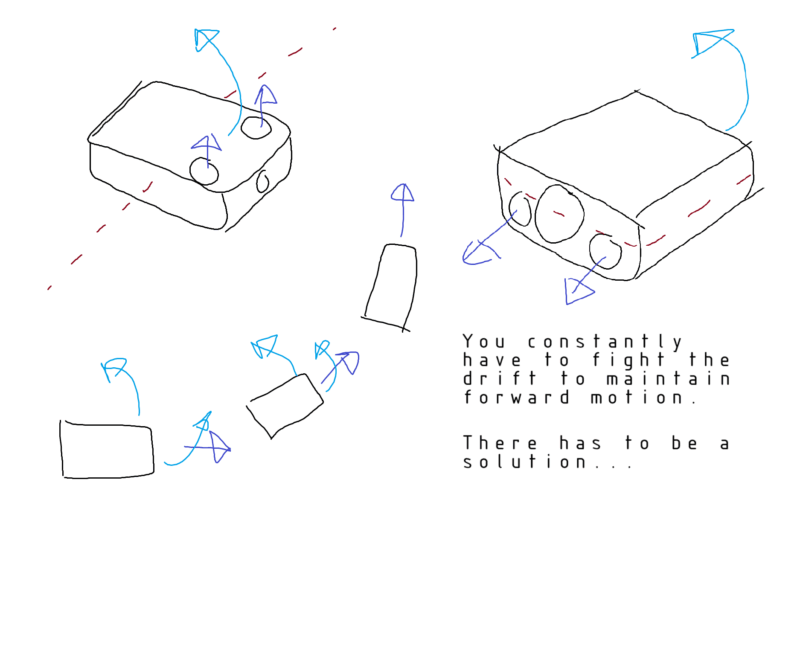 You constantly have to fight the drift to maintain forward motion.

There has to be a solution...